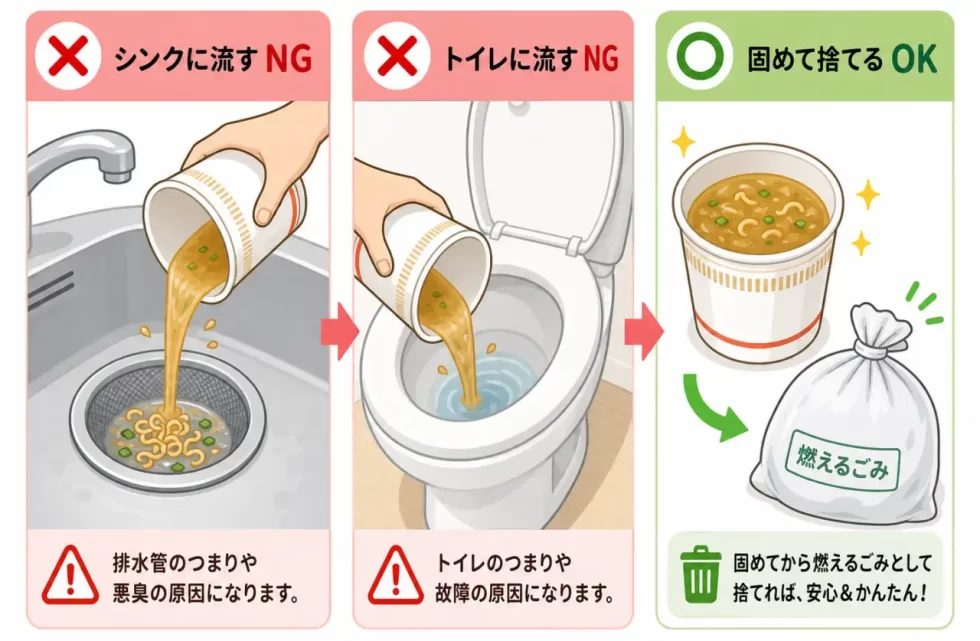 シンクに流す NG

排水管のつまりや悪臭の原因になります。

トイレに流す NG

トイレのつまりや故障の原因になります。

固めて捨てる OK

燃えるごみ

固めてから燃えるごみとして捨てれば、安心＆かんたん！